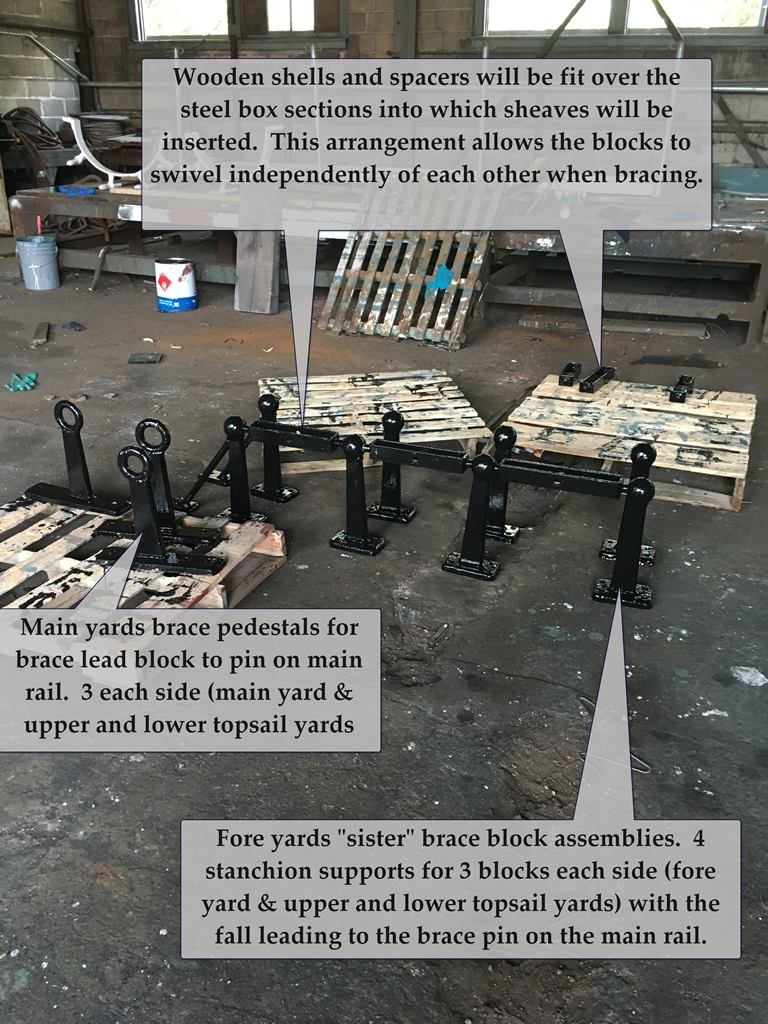 Wooden shells and spacers will be fit over the steel box sections into which sheaves will be inserted. This arrangement allows the blocks to swivel independently of each other when bracing.

Main yards brace pedestals for brace lead block to pin on main rail. 3 each side (main yard & upper and lower topsail yards

Fore yards "sister" brace block assemblies. 4 stanchion supports for 3 blocks each side (fore yard & upper and lower topsail yards) with the fall leading to the brace pin on the main rail.